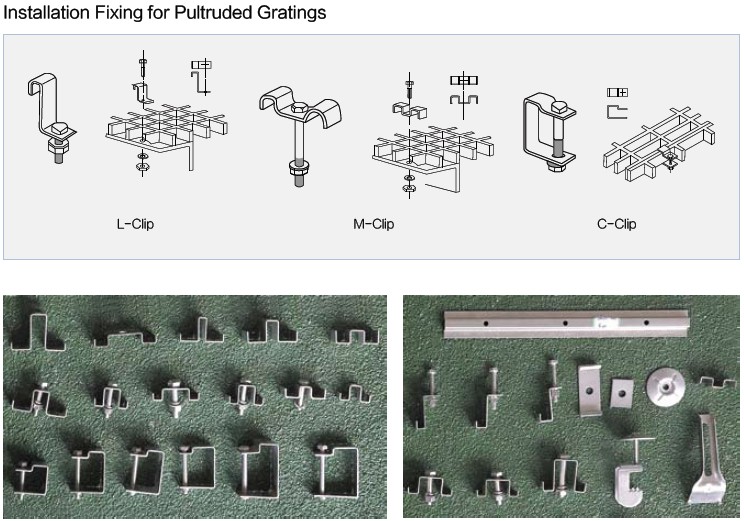 Installation Fixing for Pultruded Gratings

L-Clip

M-Clip

C-Clip